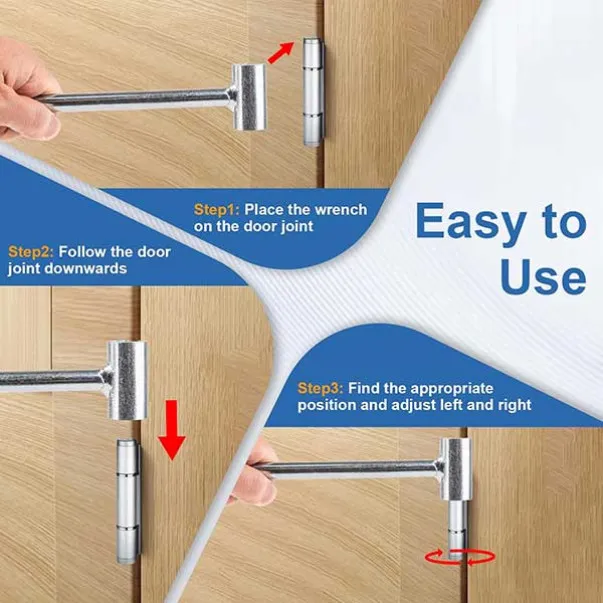 Step1: Place the wrench on the door joint

Easy to Use

Step2: Follow the door joint downwards

Step3: Find the appropriate position and adjust left and right