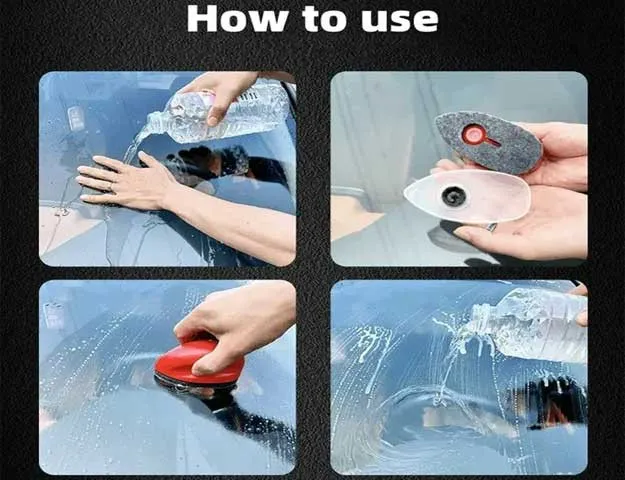 How to use